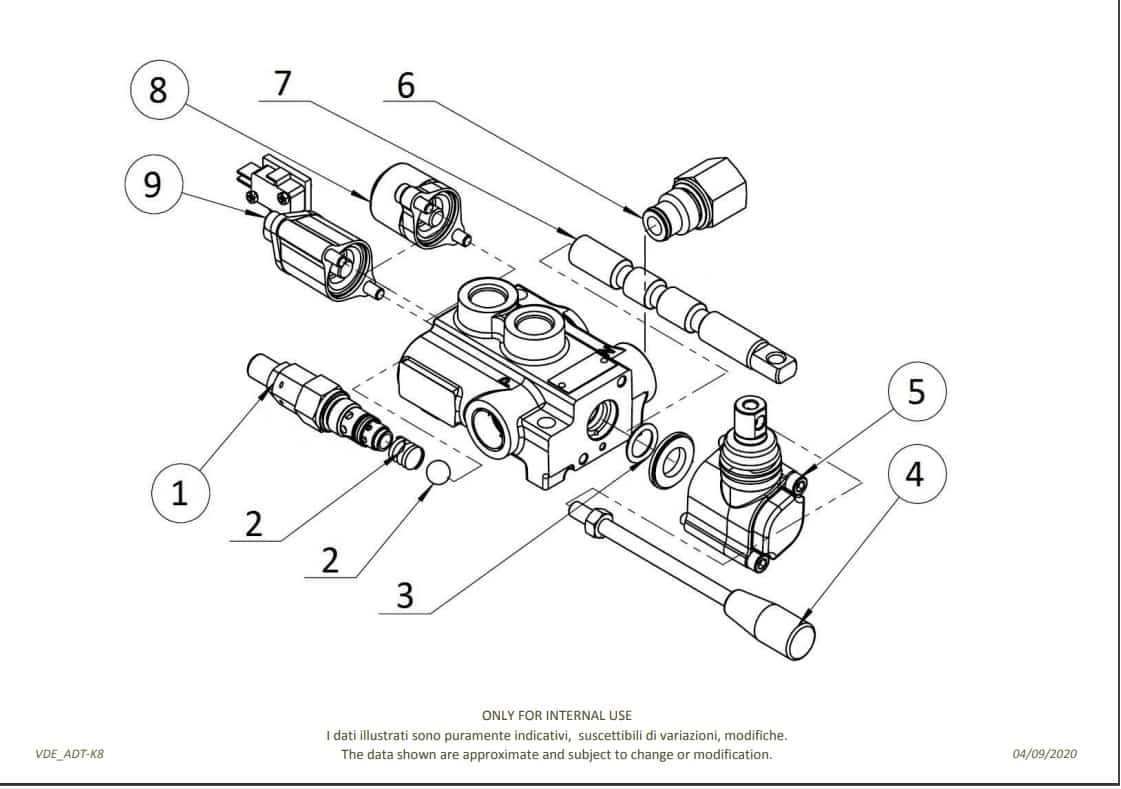 8
7
6
9
5
4
1
2
2
3

ONLY FOR INTERNAL USE
I dati illustrati sono puramente indicativi, suscettibili di variazioni, modifiche.
The data shown are approximate and subject to change or modification.

VDE_ADT-K8

04/09/2020